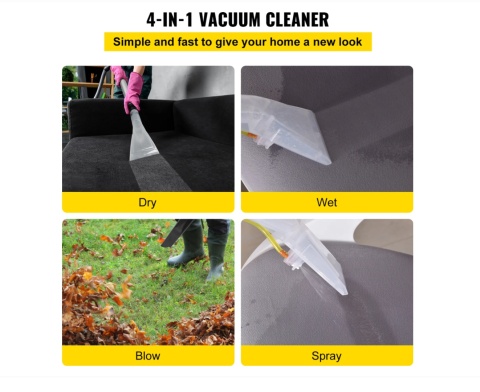 4-IN-1 VACUUM CLEANER

Simple and fast to give your home a new look

Dry

Wet

Blow

Spray